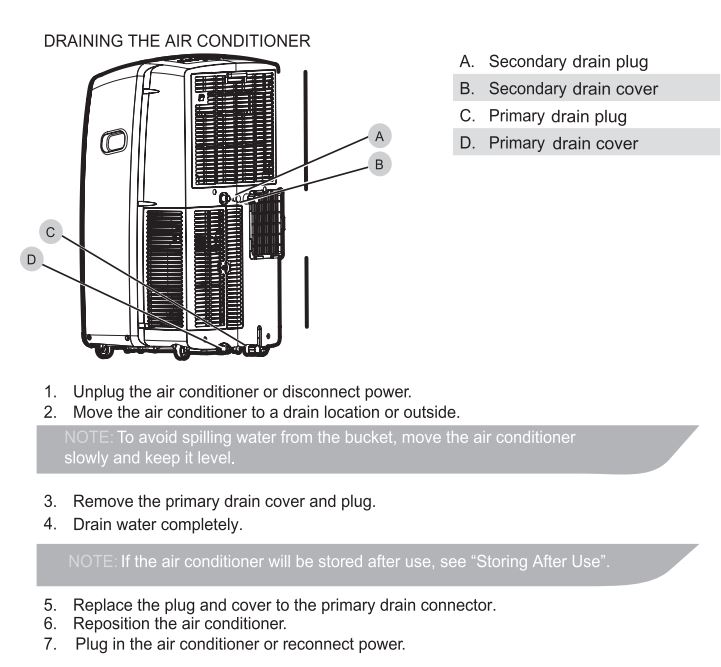 DRAINING THE AIR CONDITIONER

A

B

C

D

A. Secondary drain plug
B. Secondary drain cover
C. Primary drain plug
D. Primary drain cover

1. Unplug the air conditioner or disconnect power.
2. Move the air conditioner to a drain location or outside.

NOTE: To avoid spilling water from the bucket, move the air conditioner slowly and keep it level.

3. Remove the primary drain cover and plug.
4. Drain water completely.

NOTE: If the air conditioner will be stored after use, see “Storing After Use”.

5. Replace the plug and cover to the primary drain connector.
6. Reposition the air conditioner.
7. Plug in the air conditioner or reconnect power.